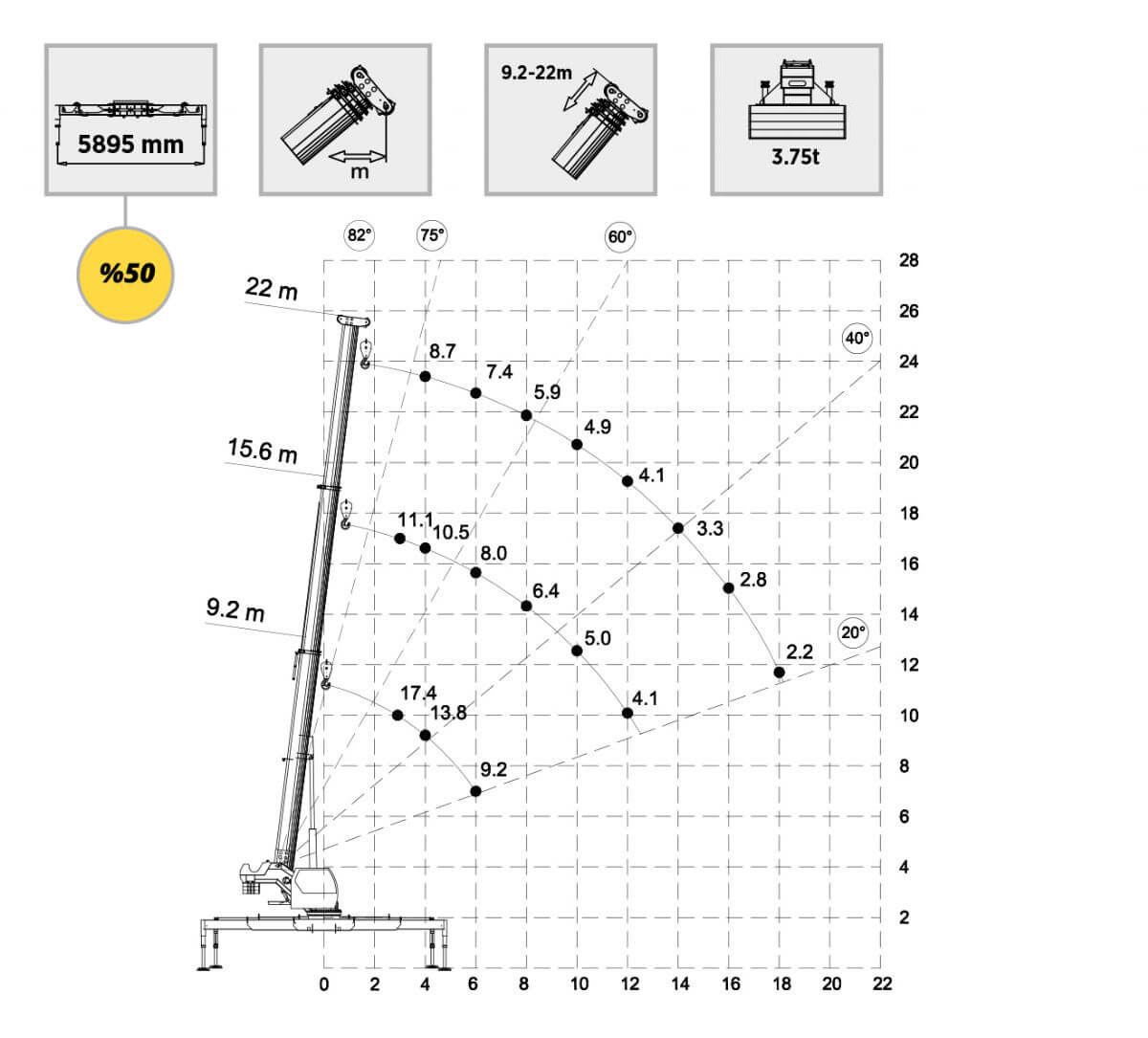 5895 mm

m

9.2-22m

3.75t

%50

82°
75°
60°
40°
20°

22 m
15.6 m
9.2 m

8.7
7.4
5.9
4.9
4.1
3.3
2.8
2.2

11.1
10.5
8.0
6.4
5.0
4.1

17.4
13.8
9.2

28
26
24
22
20
18
16
14
12
10
8
6
4
2

0
2
4
6
8
10
12
14
16
18
20
22