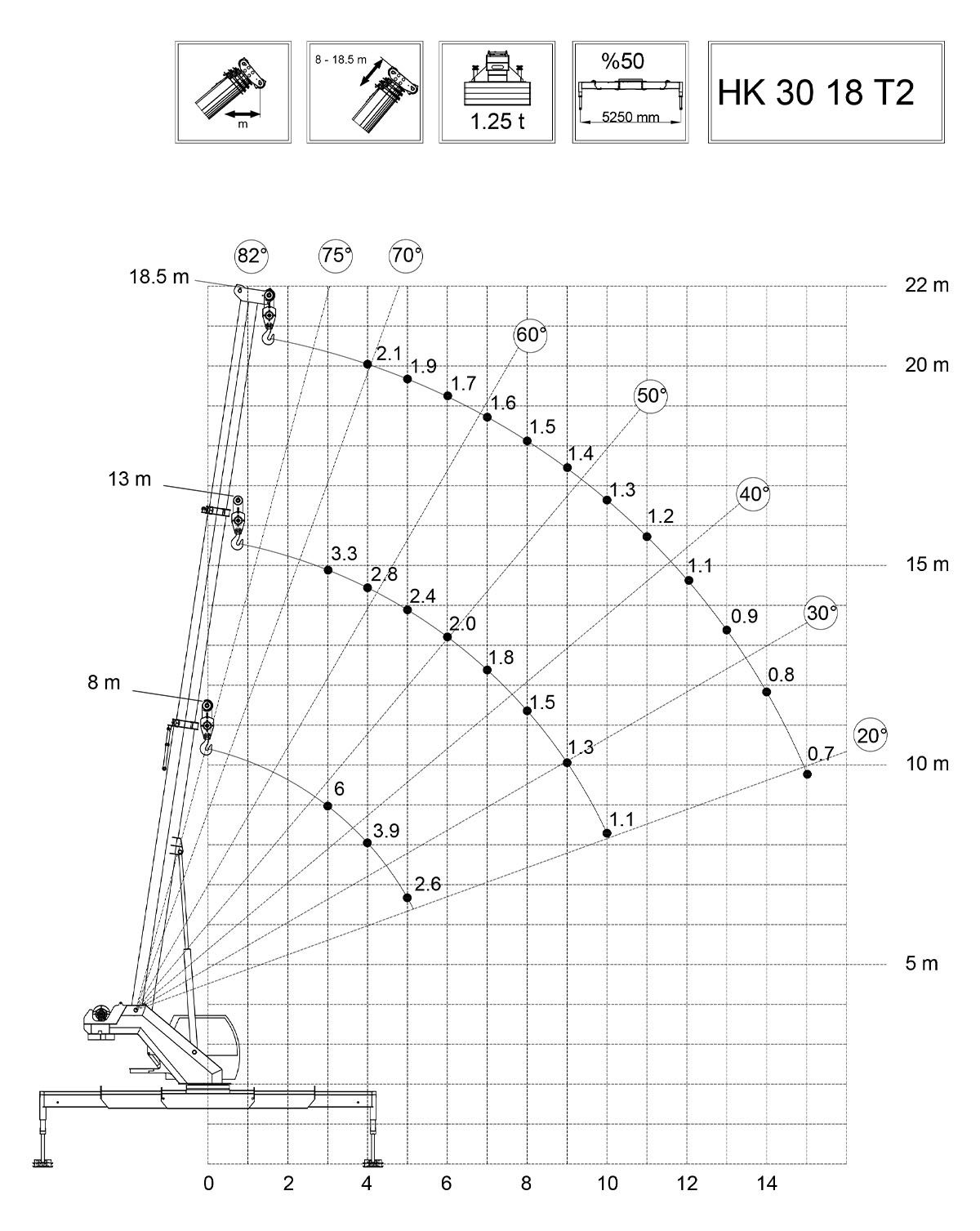 m

8 - 18.5 m

1.25 t

%50

5250 mm

HK 30 18 T2

82°
75°
70°
60°
50°
40°
30°
20°

18.5 m
13 m
8 m

22 m
20 m
15 m
10 m
5 m

2.1
1.9
1.7
1.6
1.5
1.4
1.3
1.2
1.1
0.9
0.8
0.7

3.3
2.8
2.4
2.0
1.8
1.5
1.3
1.1

6
3.9
2.6

0
2
4
6
8
10
12
14