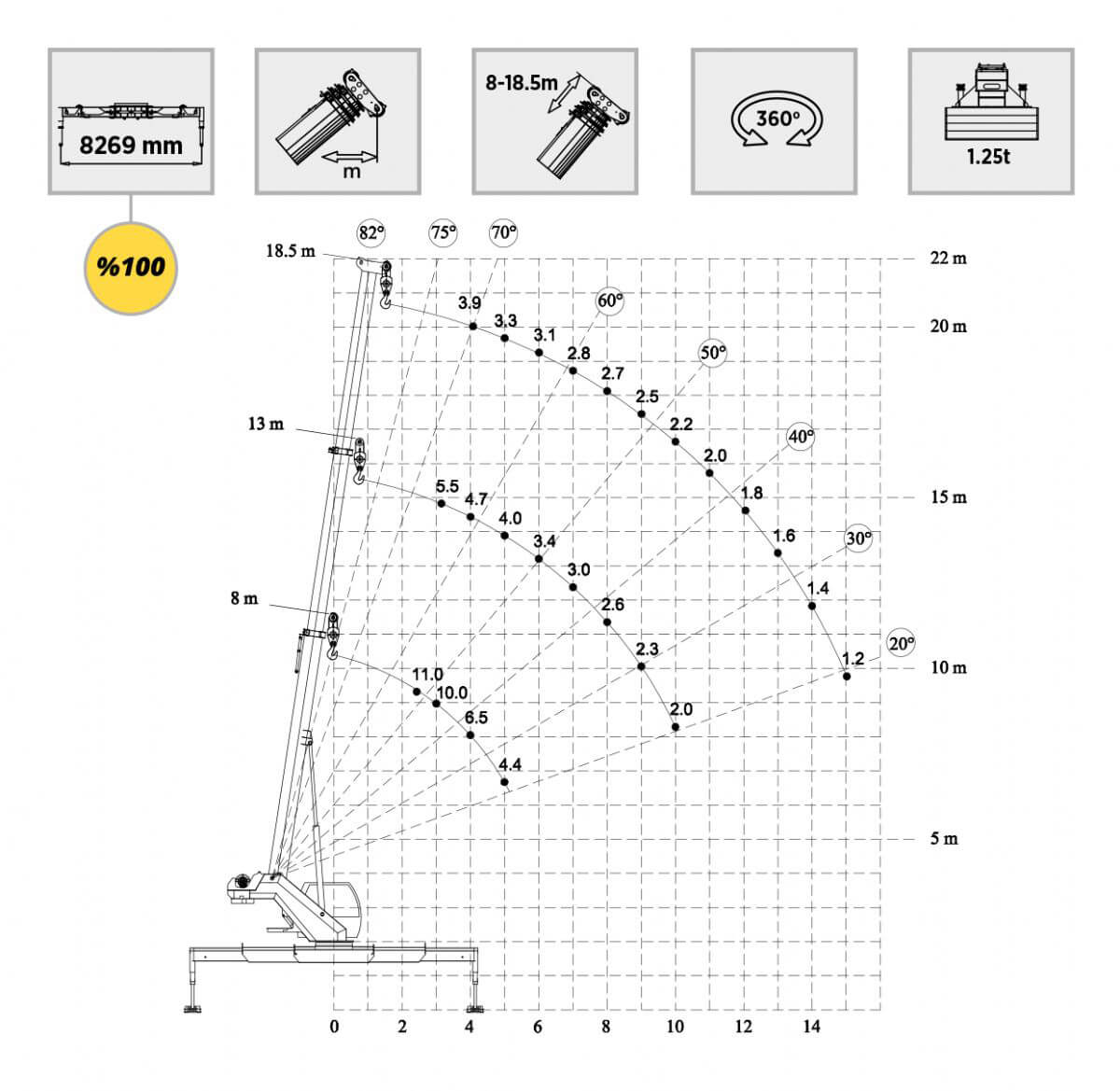 8269 mm

m

8-18.5m

360°

1.25t

%100

82°
75°
70°
60°
50°
40°
30°
20°

18.5 m
13 m
8 m

22 m
20 m
15 m
10 m
5 m

3.9
3.3
3.1
2.8
2.7
2.5
2.2
2.0
1.8
1.6
1.4
1.2

5.5
4.7
4.0
3.4
3.0
2.6
2.3
2.0

11.0
10.0
6.5
4.4

0
2
4
6
8
10
12
14