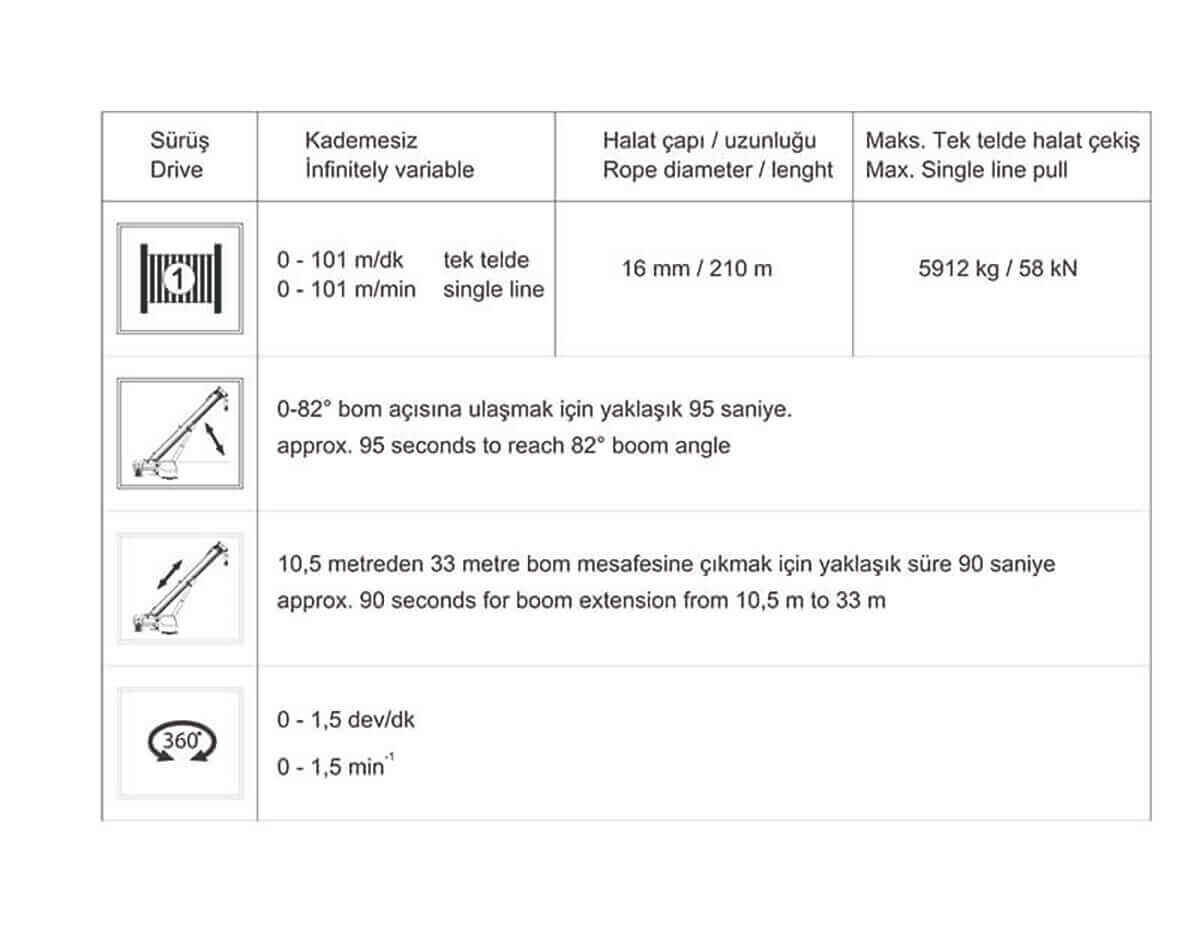 | Sürüş Drive | Kademesiz İnfinitely variable | Halat çapı / uzunluğu Rope diameter / lenght | Maks. Tek telde halat çekiş Max. Single line pull |
|---|---|---|---|
| 1 | 0 - 101 m/dk tek telde 0 - 101 m/min single line | 16 mm / 210 m | 5912 kg / 58 kN |
| | 0-82° bom açısına ulaşmak için yaklaşık 95 saniye. approx. 95 seconds to reach 82° boom angle | | |
| | 10,5 metreden 33 metre bom mesafesine çıkmak için yaklaşık süre 90 saniye approx. 90 seconds for boom extension from 10,5 m to 33 m | | |
| 360° | 0 - 1,5 dev/dk 0 - 1,5 $min^{-1}$ | | |