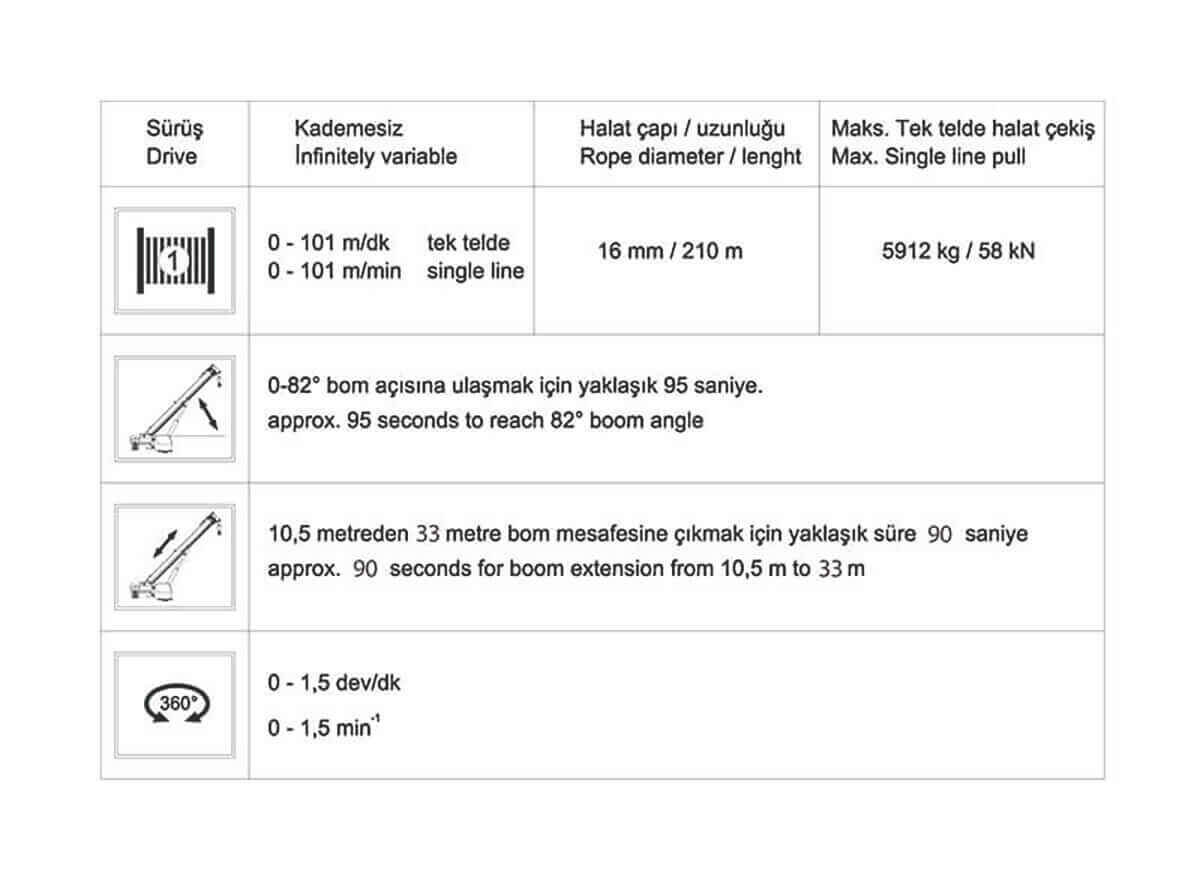 | Sürüş Drive | Kademesiz İnfinitely variable | Halat çapı / uzunluğu Rope diameter / lenght | Maks. Tek telde halat çekiş Max. Single line pull |
|---|---|---|---|
| 1 | 0 - 101 m/dk tek telde 0 - 101 m/min single line | 16 mm / 210 m | 5912 kg / 58 kN |
| | 0-82° bom açısına ulaşmak için yaklaşık 95 saniye. approx. 95 seconds to reach 82° boom angle | | |
| | 10,5 metreden 33 metre bom mesafesine çıkmak için yaklaşık süre 90 saniye approx. 90 seconds for boom extension from 10,5 m to 33 m | | |
| 360° | 0 - 1,5 dev/dk 0 - 1,5 $min^{-1}$ | | |