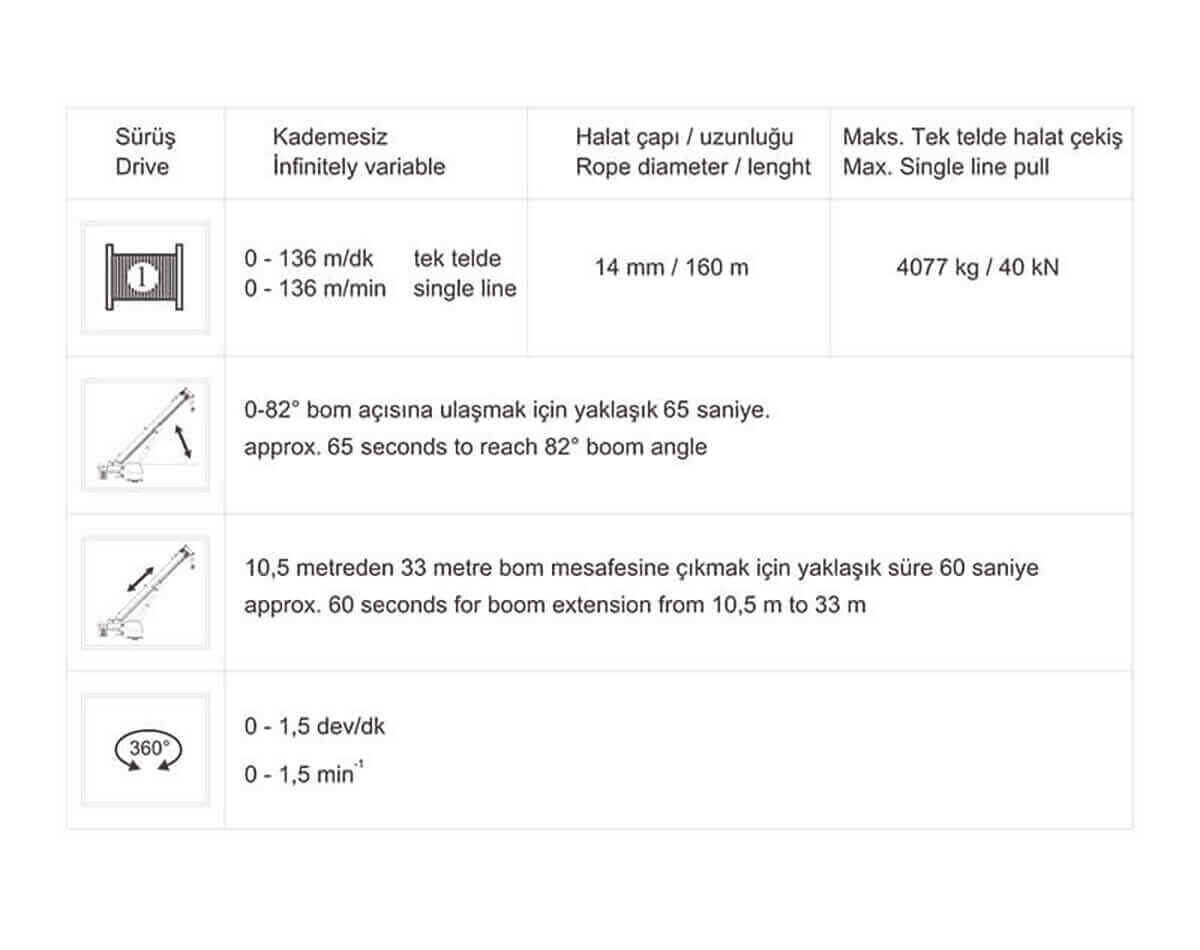 | Sürüş Drive | Kademesiz İnfinitely variable | Halat çapı / uzunluğu Rope diameter / lenght | Maks. Tek telde halat çekiş Max. Single line pull |
|---|---|---|---|
| 1 | 0 - 136 m/dk tek telde 0 - 136 m/min single line | 14 mm / 160 m | 4077 kg / 40 kN |
| | 0-82° bom açısına ulaşmak için yaklaşık 65 saniye. approx. 65 seconds to reach 82° boom angle | | |
| | 10,5 metreden 33 metre bom mesafesine çıkmak için yaklaşık süre 60 saniye approx. 60 seconds for boom extension from 10,5 m to 33 m | | |
| 360° | 0 - 1,5 dev/dk 0 - 1,5 $min^{-1}$ | | |