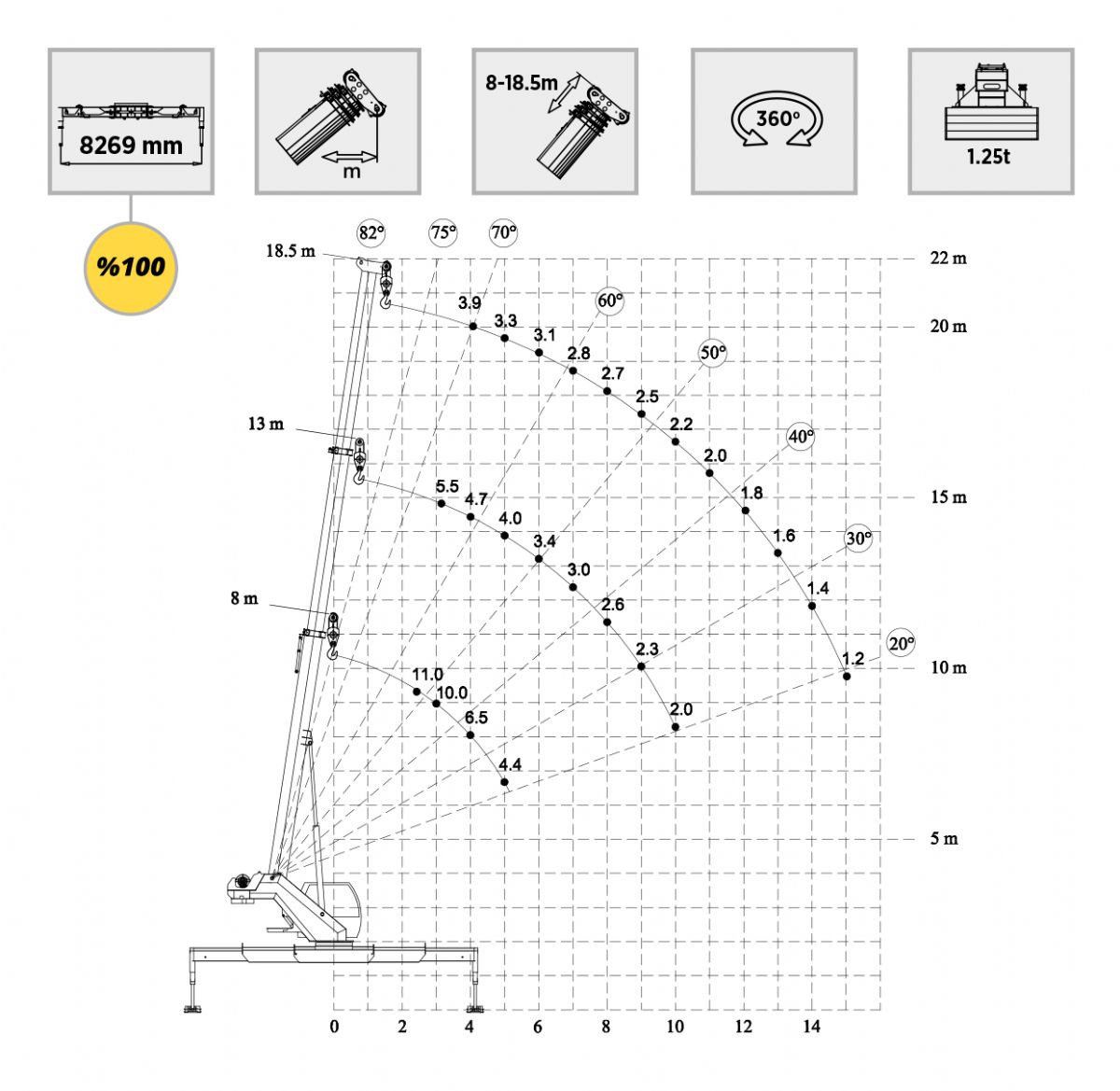 8269 mm

m

8-18.5m

360°

1.25t

%100

82°
75°
70°
60°
50°
40°
30°
20°

18.5 m
13 m
8 m

22 m
20 m
15 m
10 m
5 m

3.9
3.3
3.1
2.8
2.7
2.5
2.2
2.0
1.8
1.6
1.4
1.2

5.5
4.7
4.0
3.4
3.0
2.6
2.3
2.0

11.0
10.0
6.5
4.4

0
2
4
6
8
10
12
14