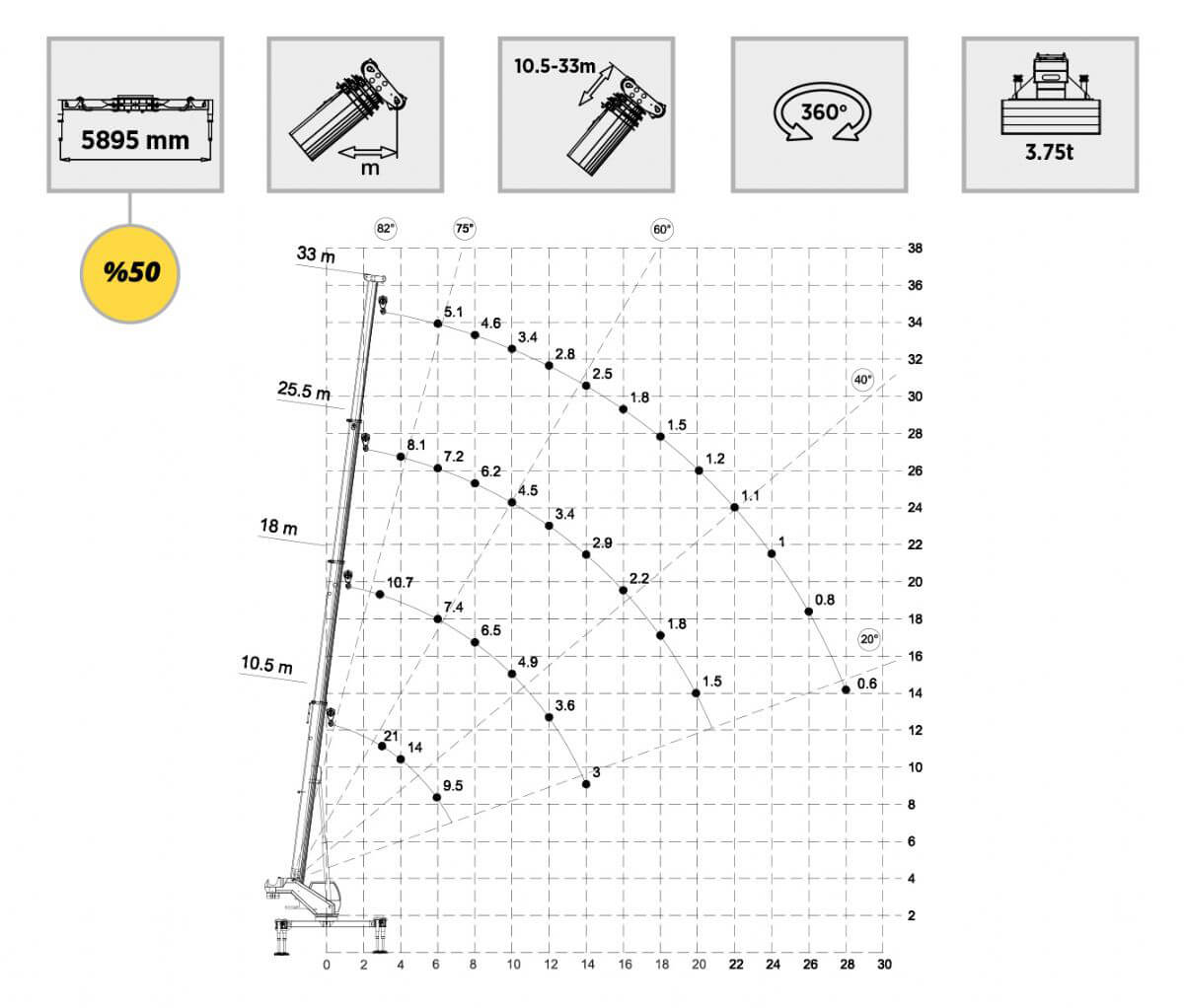 5895 mm

m

10.5-33m

360°

3.75t

%50

82° 75° 60° 40° 20°

33 m
25.5 m
18 m
10.5 m

5.1 4.6 3.4 2.8 2.5 1.8 1.5 1.2 1.1 1 0.8 0.6

8.1 7.2 6.2 4.5 3.4 2.9 2.2 1.8 1.5

10.7 7.4 6.5 4.9 3.6 3

21 14 9.5

38
36
34
32
30
28
26
24
22
20
18
16
14
12
10
8
6
4
2

0 2 4 6 8 10 12 14 16 18 20 22 24 26 28 30