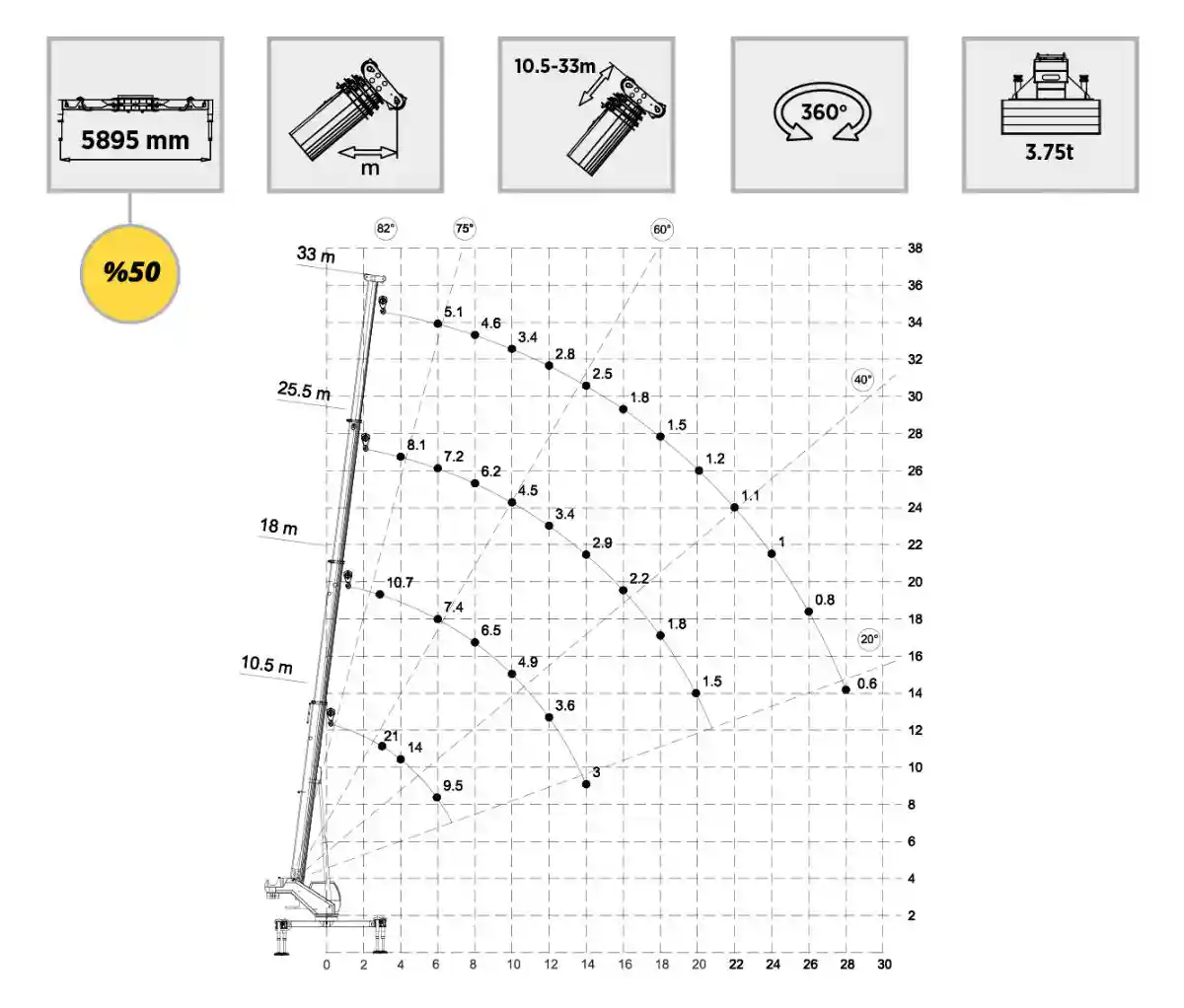 5895 mm

m

10.5-33m

360°

3.75t

%50

82°
75°
60°
40°
20°

33 m
25.5 m
18 m
10.5 m

5.1
4.6
3.4
2.8
2.5
1.8
1.5
1.2
1.1
1
0.8
0.6

8.1
7.2
6.2
4.5
3.4
2.9
2.2
1.8
1.5

10.7
7.4
6.5
4.9
3.6
3

21
14
9.5

38
36
34
32
30
28
26
24
22
20
18
16
14
12
10
8
6
4
2

0
2
4
6
8
10
12
14
16
18
20
22
24
26
28
30