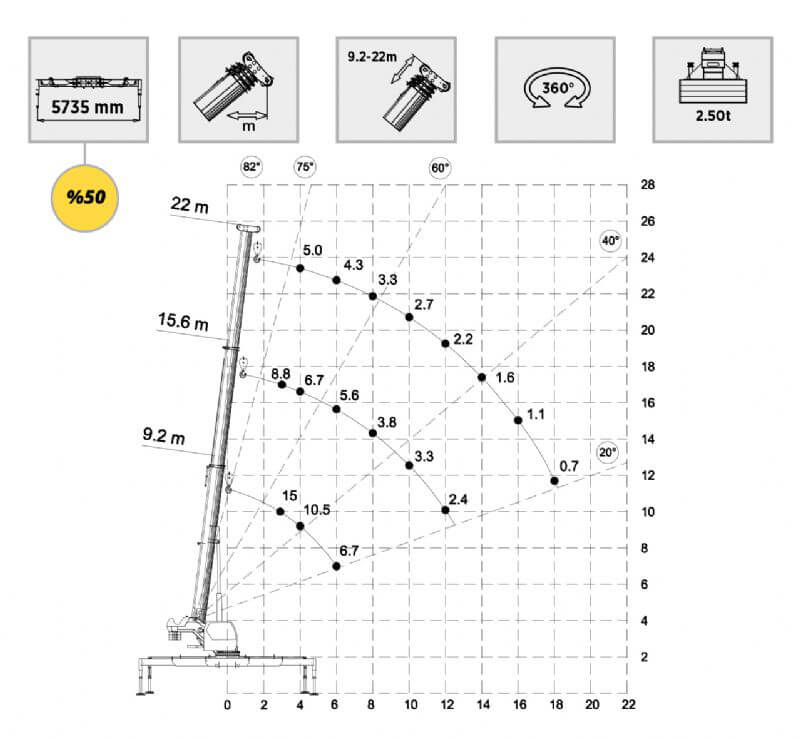 5735 mm

m

9.2-22m

360°

2.50t

%50

82°
75°
60°
40°
20°

22 m
15.6 m
9.2 m

5.0
4.3
3.3
2.7
2.2
1.6
1.1
0.7

8.8
6.7
5.6
3.8
3.3
2.4

15
10.5
6.7

28
26
24
22
20
18
16
14
12
10
8
6
4
2

0
2
4
6
8
10
12
14
16
18
20
22